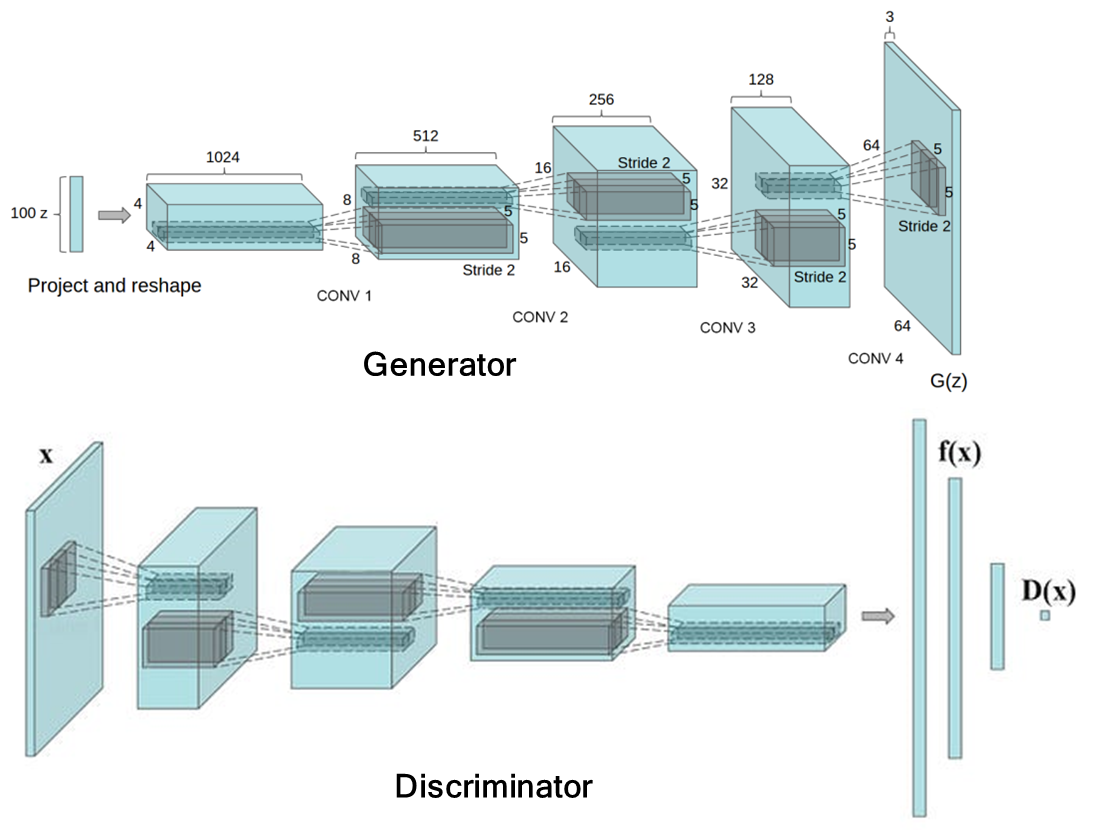 100 z

Project and reshape

1024

4

4

512

8

8

5

5

Stride 2

CONV 1

256

16

16

Stride 2

5

5

CONV 2

128

32

32

5

5

Stride 2

CONV 3

3

64

64

5

5

Stride 2

CONV 4

G(z)

Generator

x

f(x)

D(x)

Discriminator